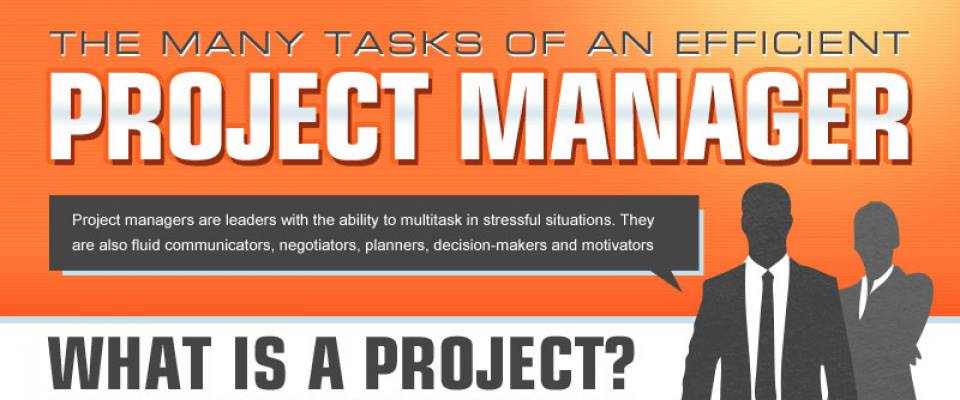 THE MANY TASKS OF AN EFFICIENT
PROJECT MANAGER

Project managers are leaders with the ability to multitask in stressful situations. They are also fluid communicators, negotiators, planners, decision-makers and motivators

WHAT IS A PROJECT?