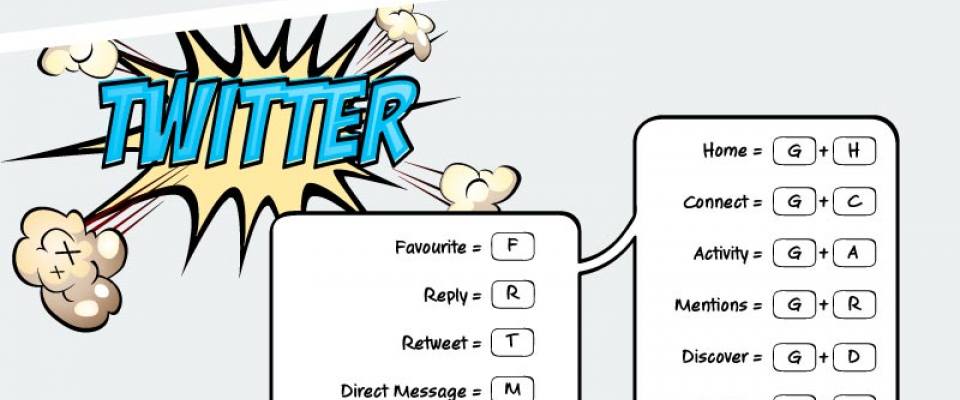 TWITTER

Favourite = F
Reply = R
Retweet = T
Direct Message = M

Home = G + H
Connect = G + C
Activity = G + A
Mentions = G + R
Discover = G + D