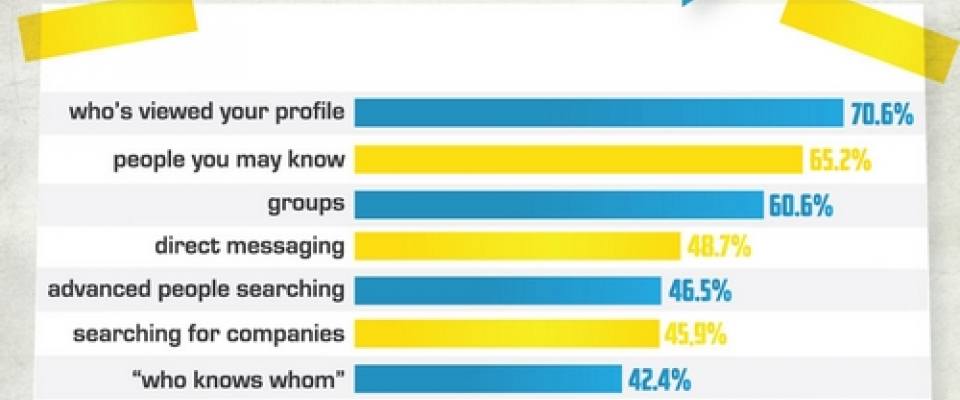 who's viewed your profile 70.6%
people you may know 65.2%
groups 60.6%
direct messaging 48.7%
advanced people searching 46.5%
searching for companies 45.9%
"who knows whom" 42.4%